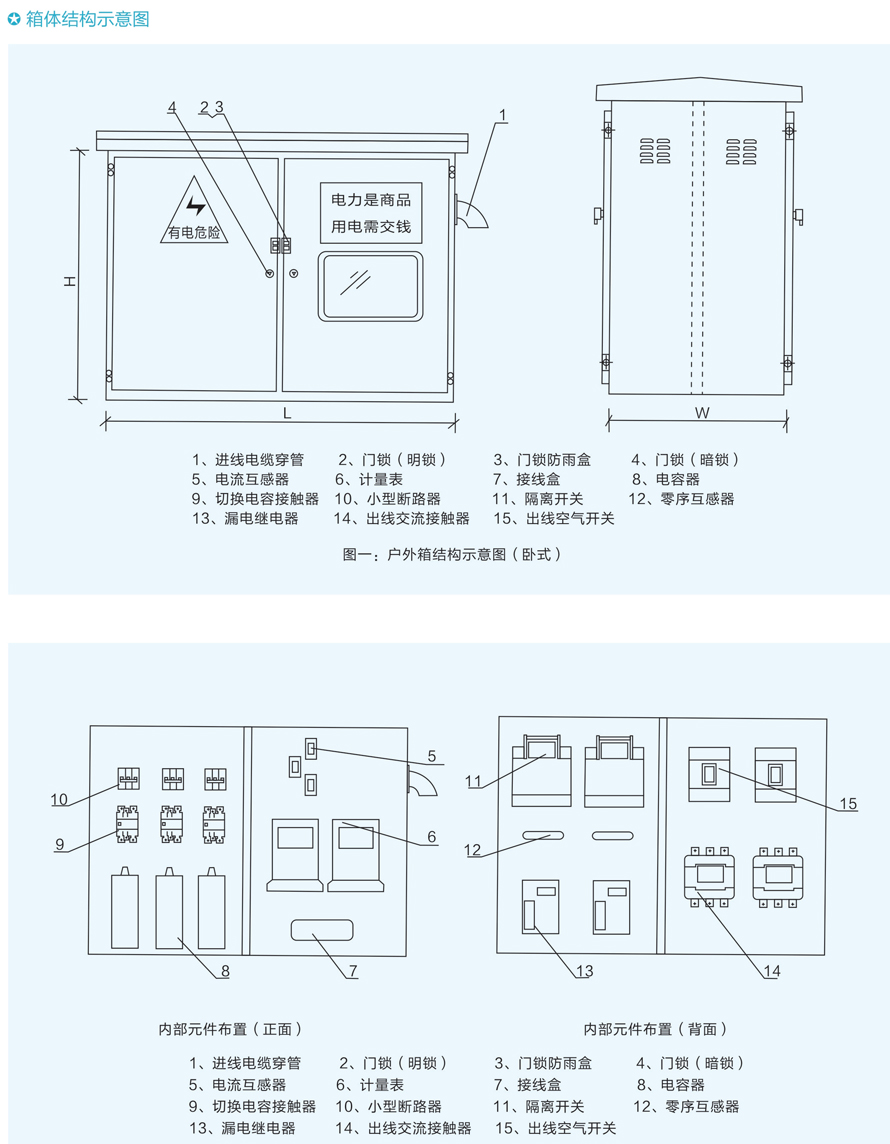 箱体结构示意图

4 2 3 1

有电危险

电力是商品
用电需交钱

H

L

W

1、进线电缆穿管　2、门锁（明锁）　3、门锁防雨盒　4、门锁（暗锁）
5、电流互感器　6、计量表　7、接线盒　8、电容器
9、切换电容接触器　10、小型断路器　11、隔离开关　12、零序互感器
13、漏电继电器　14、出线交流接触器　15、出线空气开关

图一：户外箱结构示意图（卧式）

10
9
8
5
6
7
11
12
13
15
14

内部元件布置（正面）

内部元件布置（背面）

1、进线电缆穿管　2、门锁（明锁）　3、门锁防雨盒　4、门锁（暗锁）
5、电流互感器　6、计量表　7、接线盒　8、电容器
9、切换电容接触器　10、小型断路器　11、隔离开关　12、零序互感器
13、漏电继电器　14、出线交流接触器　15、出线空气开关